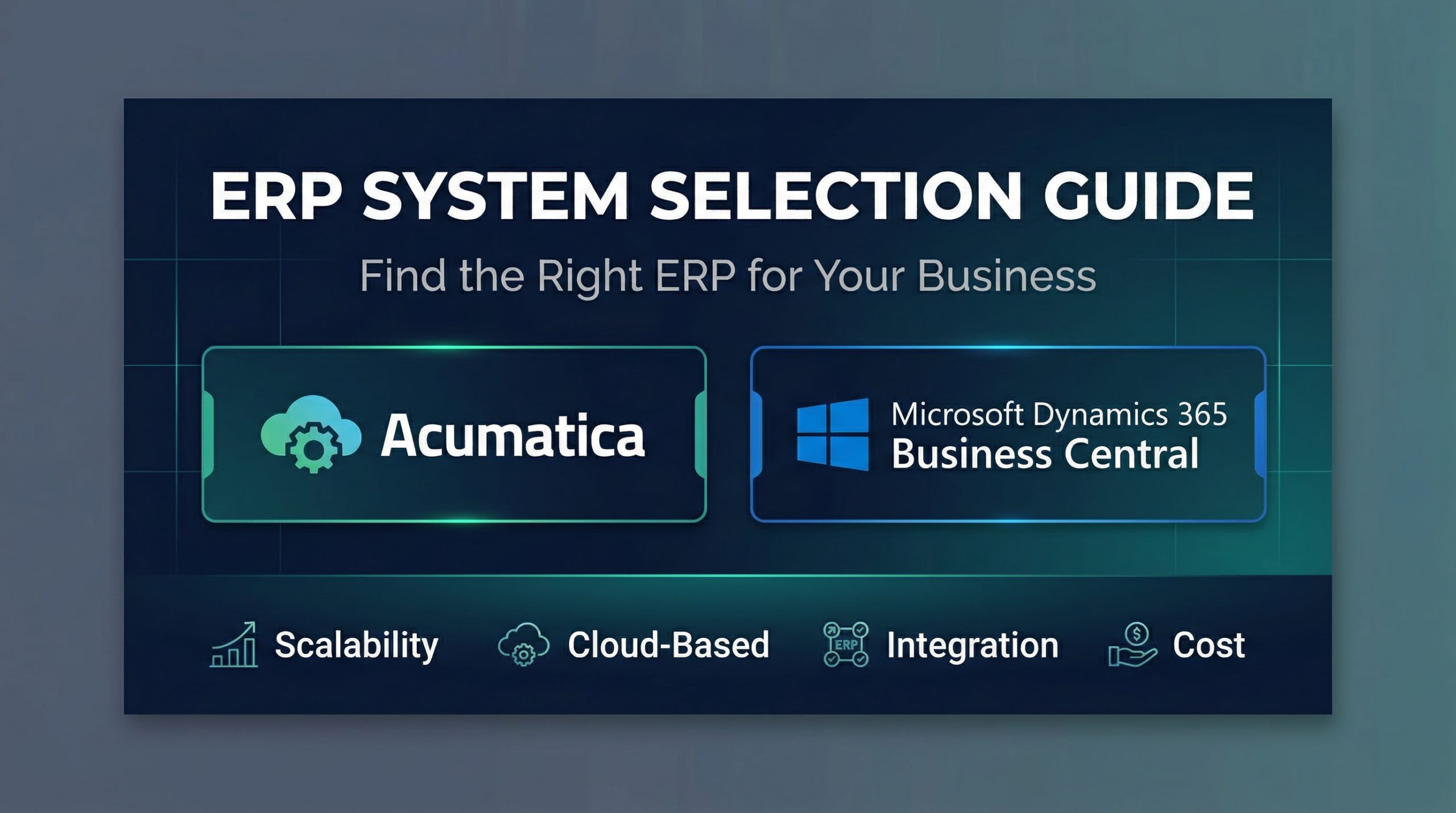 ERP SYSTEM SELECTION GUIDE

Find the Right ERP for Your Business

Acumatica

Microsoft Dynamics 365
Business Central

Scalability

Cloud-Based

ERP
Integration

Cost